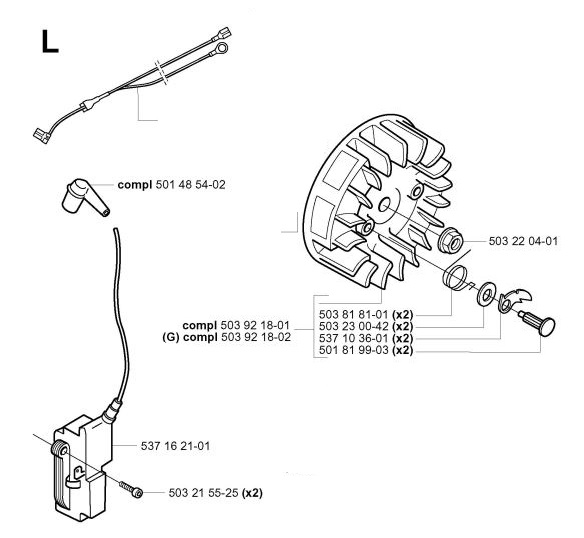 L

compl 501 48 54-02

503 22 04-01

compl 503 92 18-01
(G) compl 503 92 18-02

503 81 81-01 (x2)
503 23 00-42 (x2)
537 10 36-01 (x2)
501 81 99-03 (x2)

537 16 21-01

503 21 55-25 (x2)